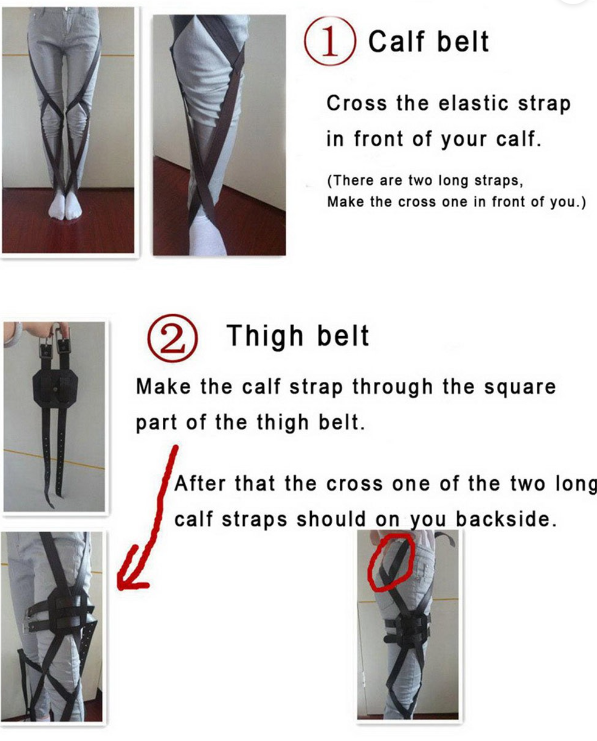 ① Calf belt

Cross the elastic strap in front of your calf.

(There are two long straps,
Make the cross one in front of you.)

② Thigh belt

Make the calf strap through the square part of the thigh belt.

After that the cross one of the two long calf straps should on you backside.