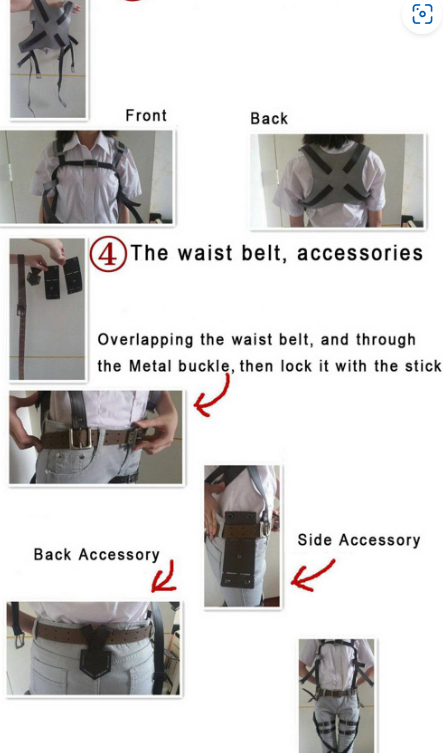 Front

Back

④ The waist belt, accessories

Overlapping the waist belt, and through the Metal buckle, then lock it with the stick

Side Accessory

Back Accessory