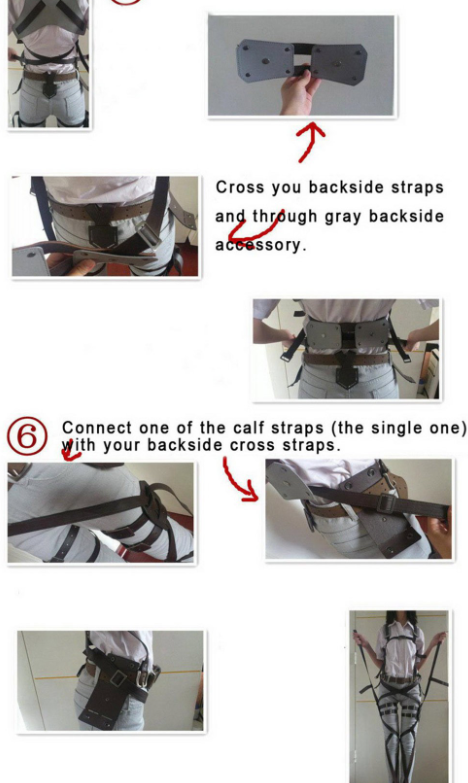 Cross you backside straps and through gray backside accessory.

⑥ Connect one of the calf straps (the single one) with your backside cross straps.