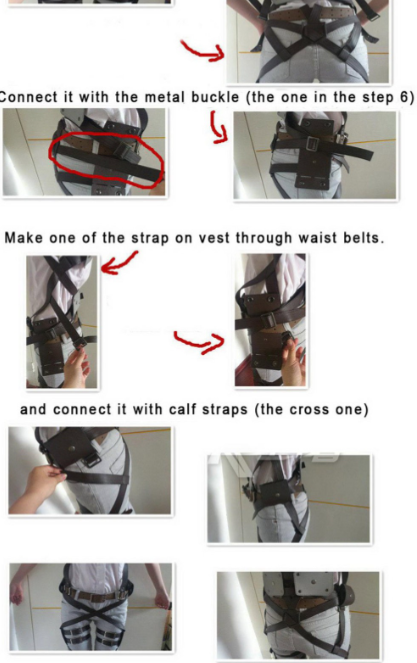 Connect it with the metal buckle (the one in the step 6)

Make one of the strap on vest through waist belts.

and connect it with calf straps (the cross one)